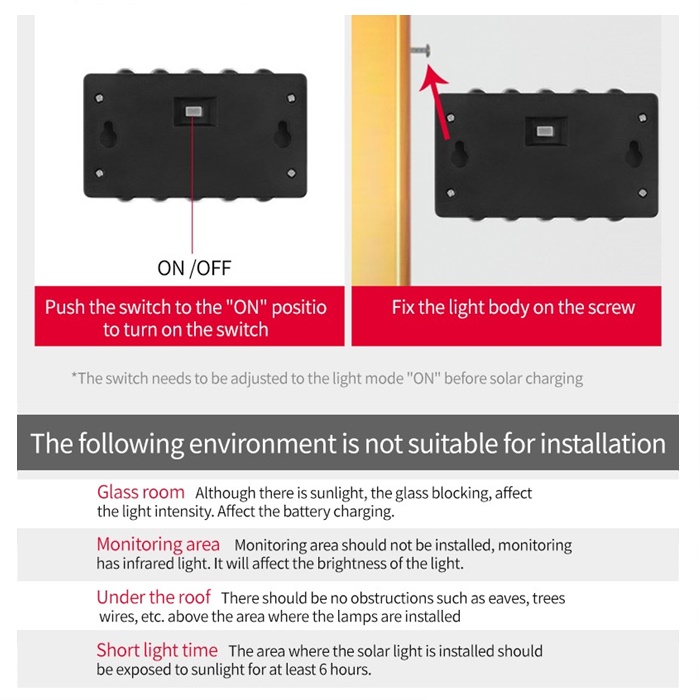 ON /OFF

Push the switch to the "ON" positio to turn on the switch

Fix the light body on the screw

*The switch needs to be adjusted to the light mode "ON" before solar charging

The following environment is not suitable for installation

Glass room Although there is sunlight, the glass blocking, affect the light intensity. Affect the battery charging.

Monitoring area Monitoring area should not be installed, monitoring has infrared light. It will affect the brightness of the light.

Under the roof There should be no obstructions such as eaves, trees wires, etc. above the area where the lamps are installed

Short light time The area where the solar light is installed should be exposed to sunlight for at least 6 hours.